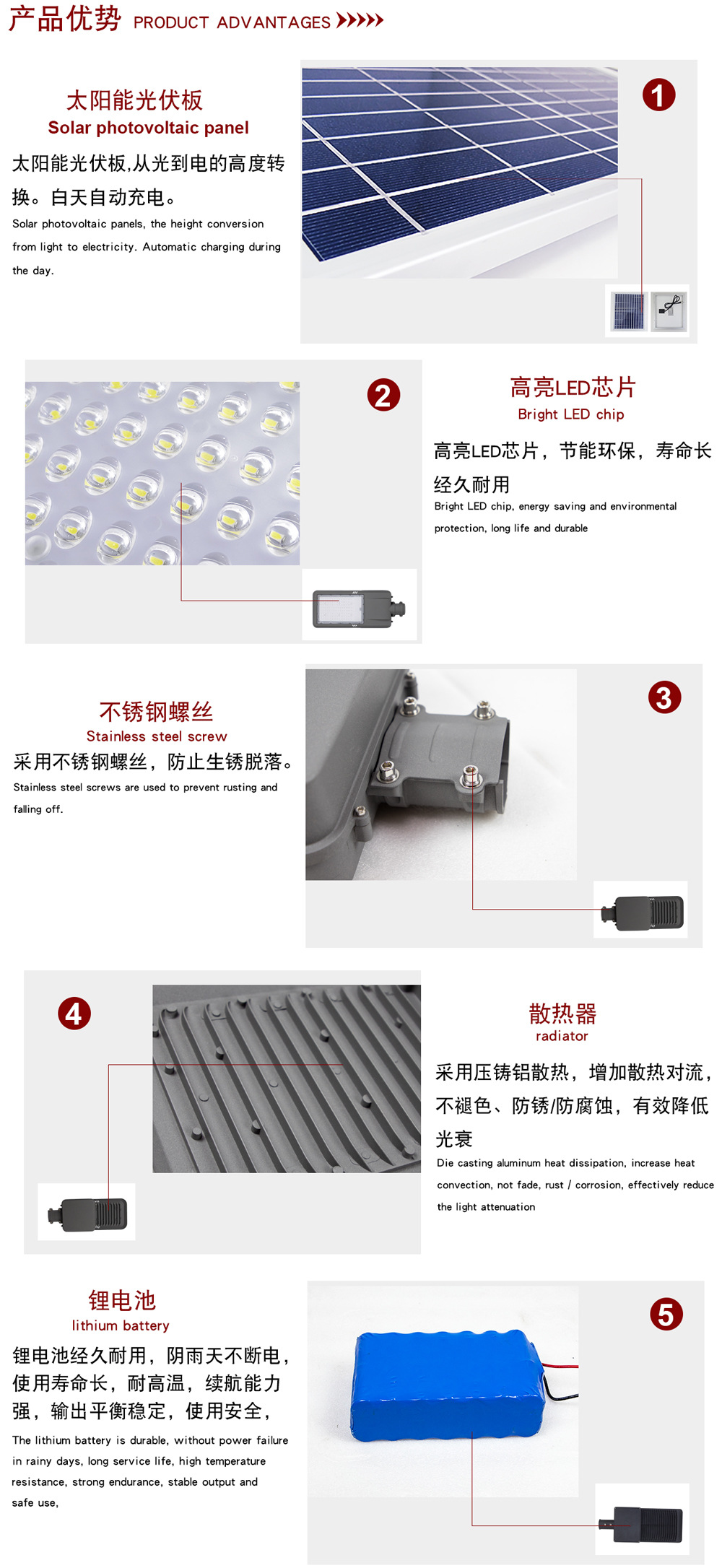 产品优势 PRODUCT ADVANTAGES

太阳能光伏板
Solar photovoltaic panel

太阳能光伏板,从光到电的高度转换。白天自动充电。

Solar photovoltaic panels, the height conversion from light to electricity. Automatic charging during the day.

1

2

高亮LED芯片
Bright LED chip

高亮LED芯片，节能环保，寿命长经久耐用

Bright LED chip, energy saving and environmental protection, long life and durable

不锈钢螺丝
Stainless steel screw

采用不锈钢螺丝，防止生锈脱落。

Stainless steel screws are used to prevent rusting and falling off.

3

4

散热器
radiator

采用压铸铝散热，增加散热对流，不褪色、防锈/防腐蚀，有效降低光衰

Die casting aluminum heat dissipation, increase heat convection, not fade, rust / corrosion, effectively reduce the light attenuation

锂电池
lithium battery

锂电池经久耐用，阴雨天不断电，使用寿命长，耐高温，续航能力强，输出平衡稳定，使用安全，

The lithium battery is durable, without power failure in rainy days, long service life, high temperature resistance, strong endurance, stable output and safe use,

5