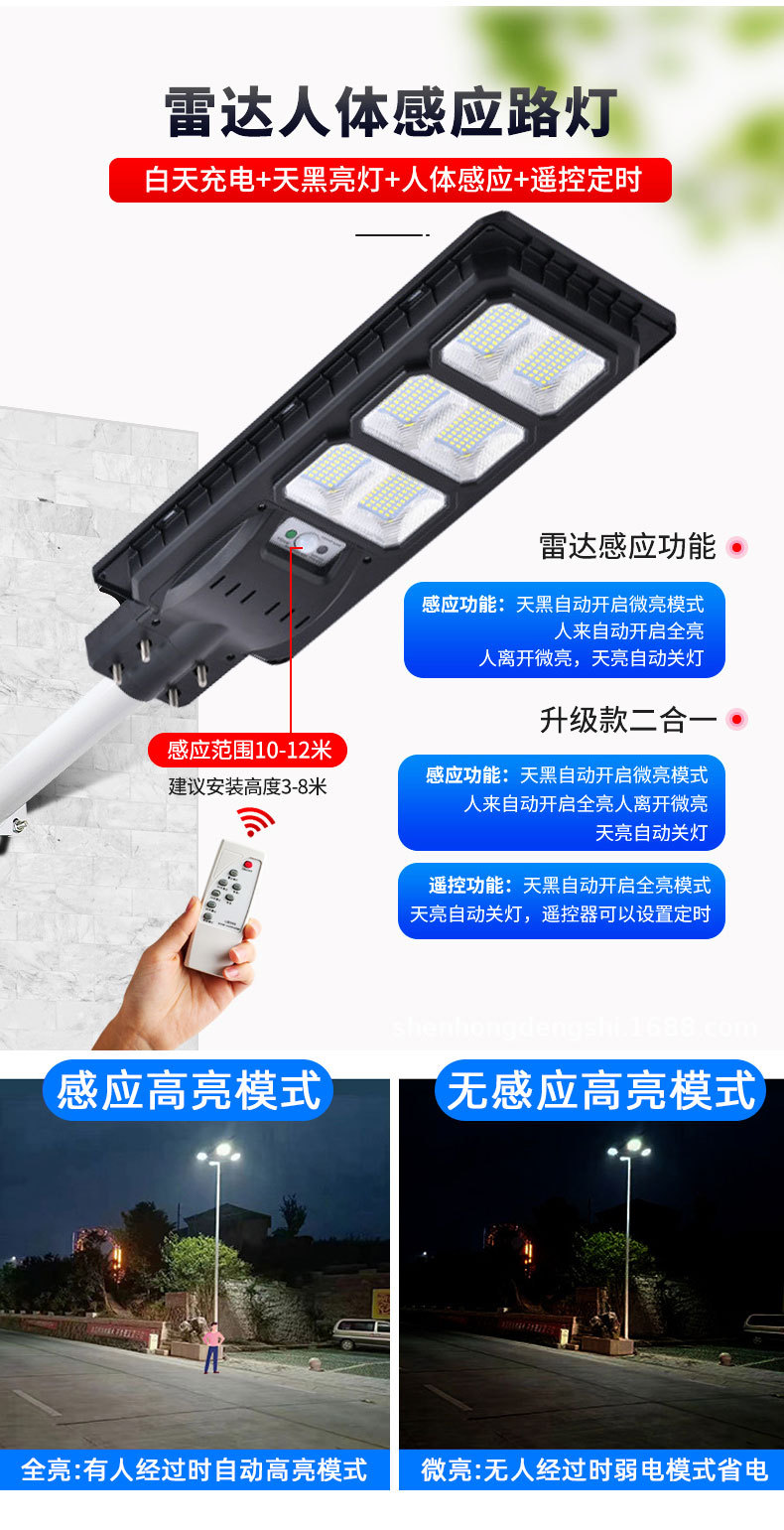 雷达人体感应路灯

白天充电+天黑亮灯+人体感应+遥控定时

雷达感应功能

感应功能：天黑自动开启微亮模式
人来自动开启全亮
人离开微亮，天亮自动关灯

升级款二合一

感应功能：天黑自动开启微亮模式
人来自动开启全亮人离开微亮
天亮自动关灯

遥控功能：天黑自动开启全亮模式
天亮自动关灯，遥控器可以设置定时

感应范围10-12米
建议安装高度3-8米

shenhongdengshi.1688.com

感应高亮模式

无感应高亮模式

全亮:有人经过时自动高亮模式

微亮:无人经过时弱电模式省电