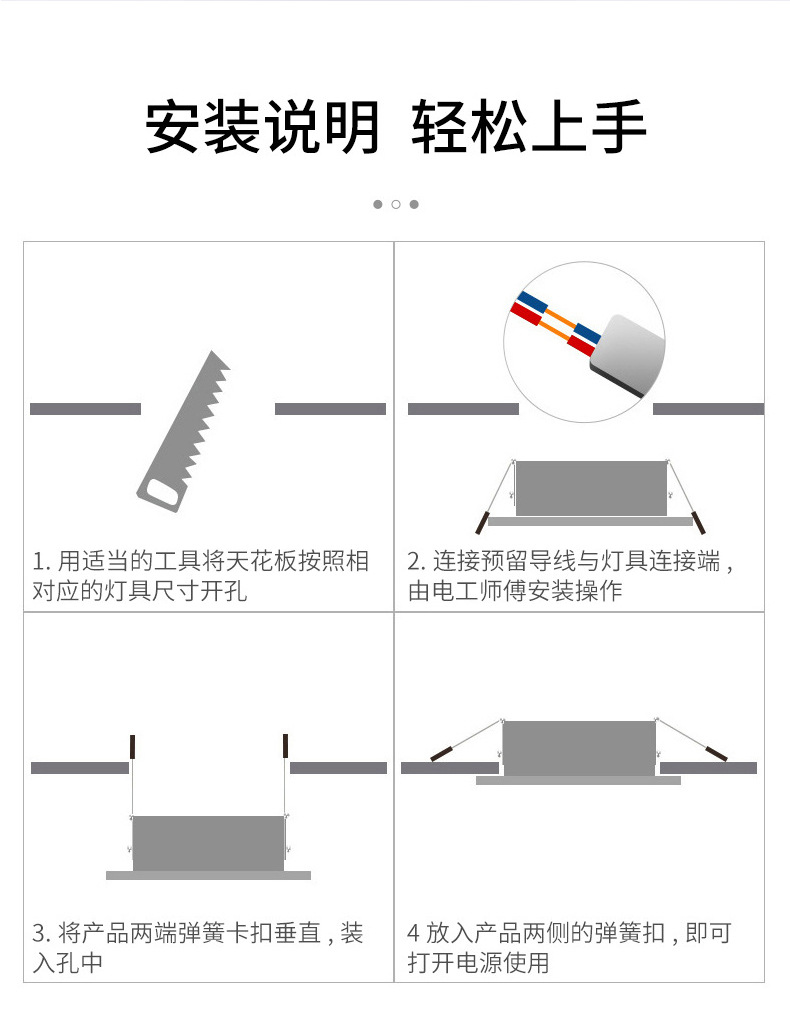 安装说明 轻松上手

1. 用适当的工具将天花板按照相对应的灯具尺寸开孔

2. 连接预留导线与灯具连接端，由电工师傅安装操作

3. 将产品两端弹簧卡扣垂直，装入孔中

4 放入产品两侧的弹簧扣，即可打开电源使用