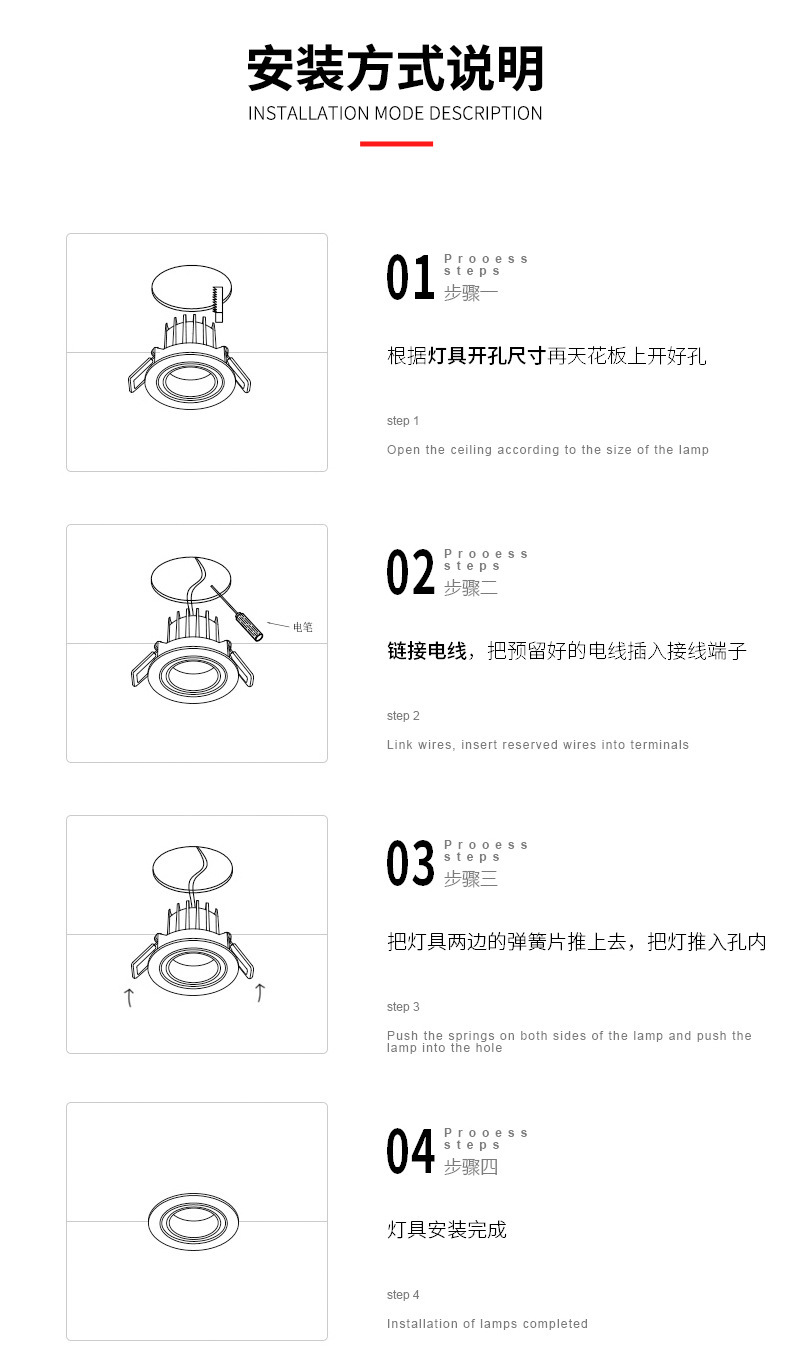 安装方式说明
INSTALLATION MODE DESCRIPTION

01 Prooess steps
步骤一

根据灯具开孔尺寸再天花板上开好孔

step 1

Open the ceiling according to the size of the lamp

电笔

02 Prooess steps
步骤二

链接电线，把预留好的电线插入接线端子

step 2

Link wires, insert reserved wires into terminals

03 Prooess steps
步骤三

把灯具两边的弹簧片推上去，把灯推入孔内

step 3

Push the springs on both sides of the lamp and push the lamp into the hole

04 Prooess steps
步骤四

灯具安装完成

step 4

Installation of lamps completed