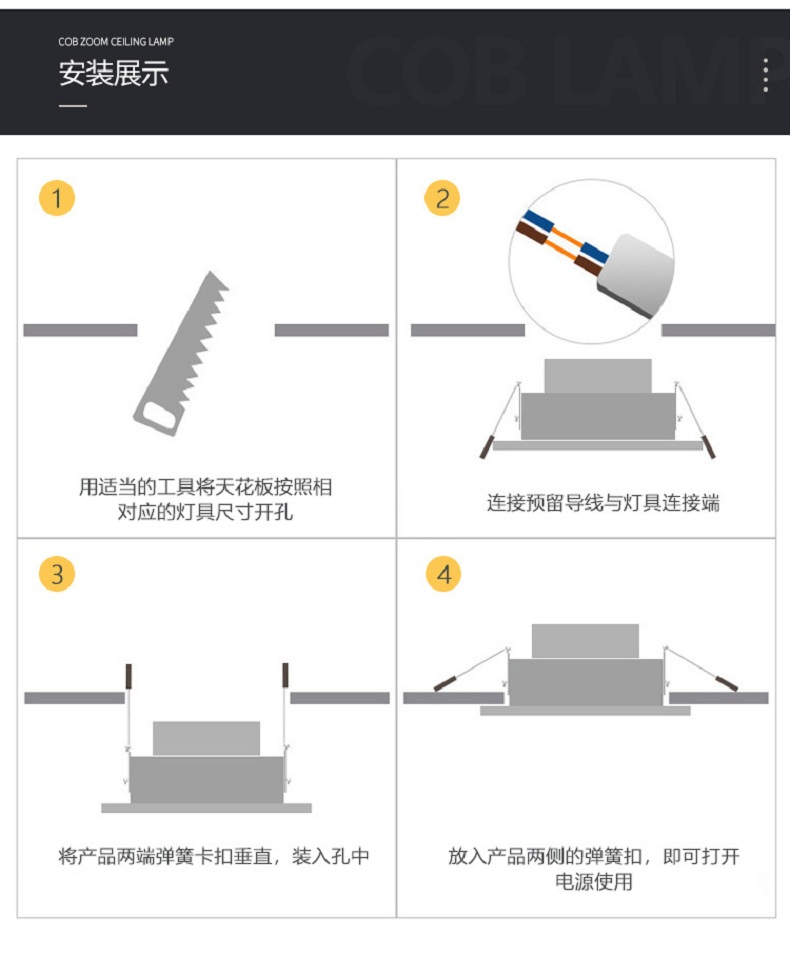 COB ZOOM CEILING LAMP

安装展示

COB LAMP

1

用适当的工具将天花板按照相对应的灯具尺寸开孔

2

连接预留导线与灯具连接端

3

将产品两端弹簧卡扣垂直，装入孔中

4

放入产品两侧的弹簧扣，即可打开电源使用