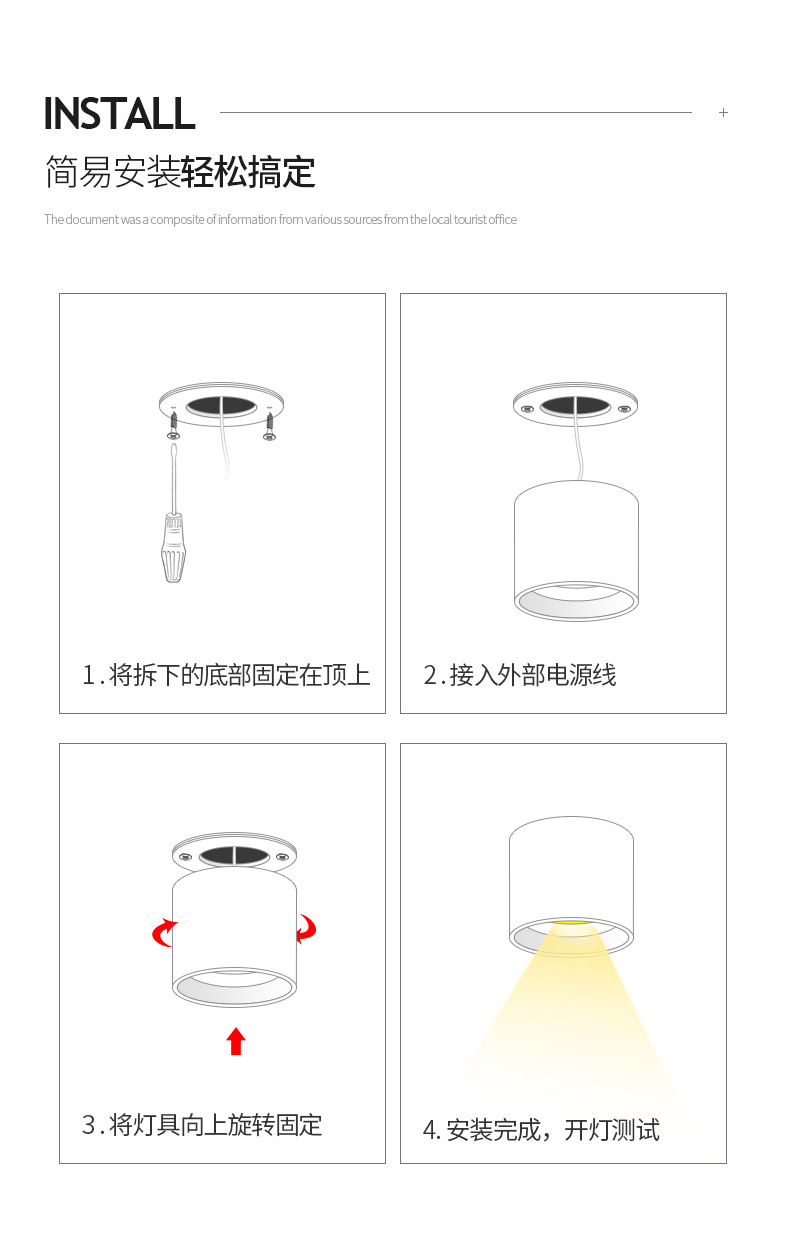 INSTALL

+

简易安装轻松搞定

The document was a composite of information from various sources from the local tourist office

1.将拆下的底部固定在顶上

2.接入外部电源线

3.将灯具向上旋转固定

4.安装完成，开灯测试