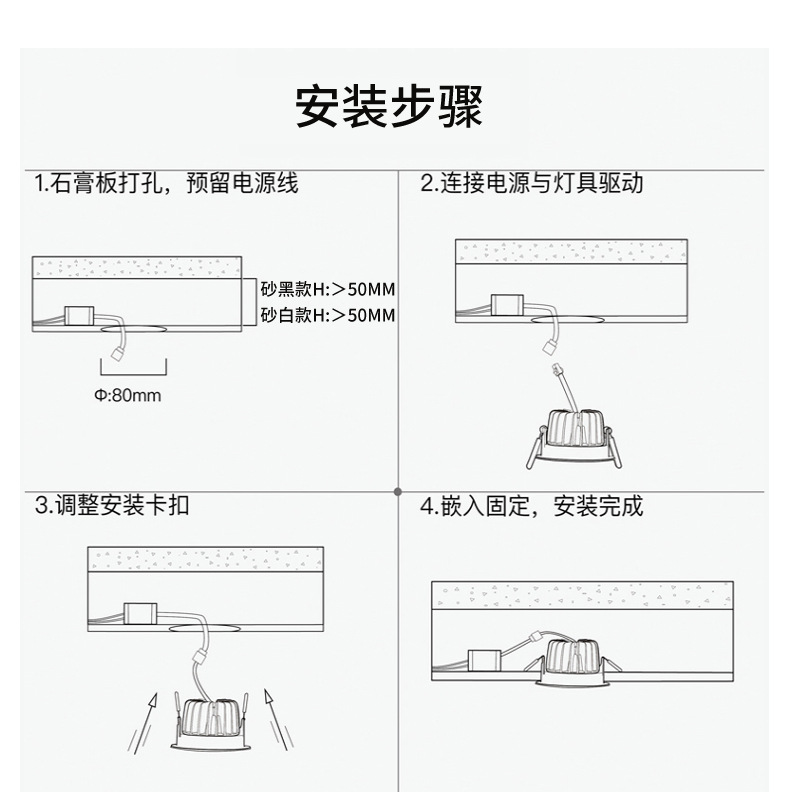 安装步骤

1.石膏板打孔，预留电源线

砂黑款H:＞50MM
砂白款H:＞50MM

Φ:80mm

2.连接电源与灯具驱动

3.调整安装卡扣

4.嵌入固定，安装完成