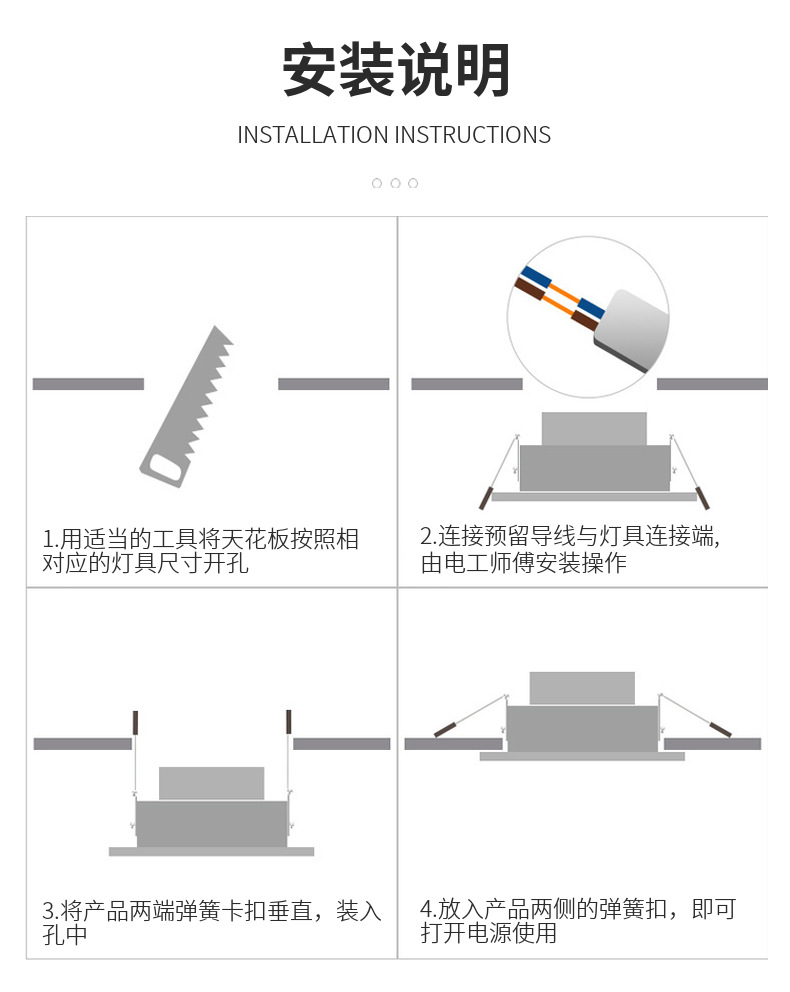 安装说明

INSTALLATION INSTRUCTIONS

1.用适当的工具将天花板按照相对应的灯具尺寸开孔

2.连接预留导线与灯具连接端,由电工师傅安装操作

3.将产品两端弹簧卡扣垂直，装入孔中

4.放入产品两侧的弹簧扣，即可打开电源使用