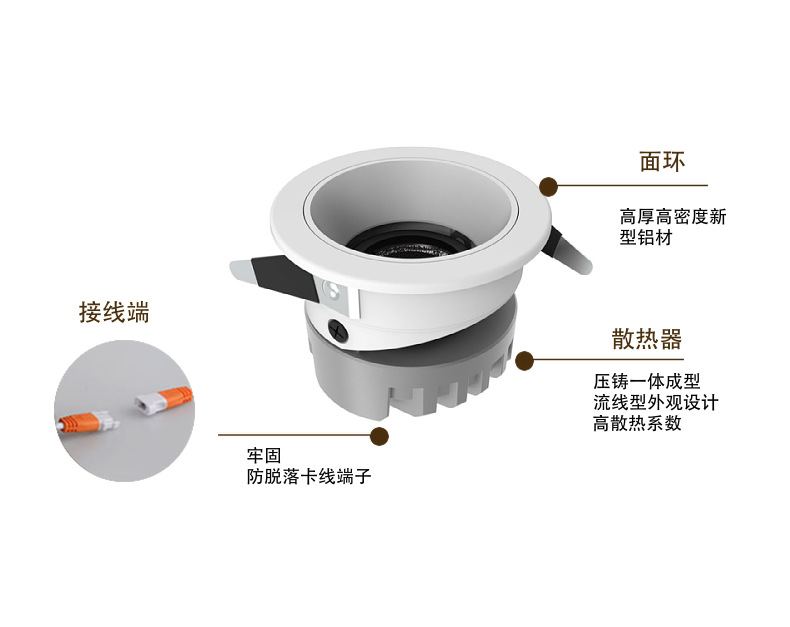 面环

高厚高密度新型铝材

接线端

散热器

压铸一体成型
流线型外观设计
高散热系数

牢固
防脱落卡线端子