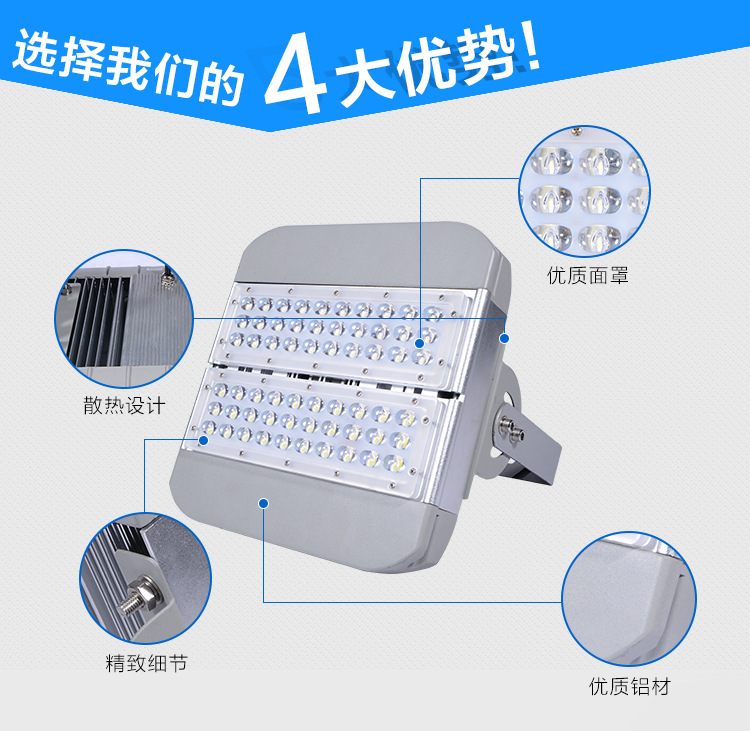 选择我们的 4 大优势!

优质面罩

散热设计

精致细节

优质铝材